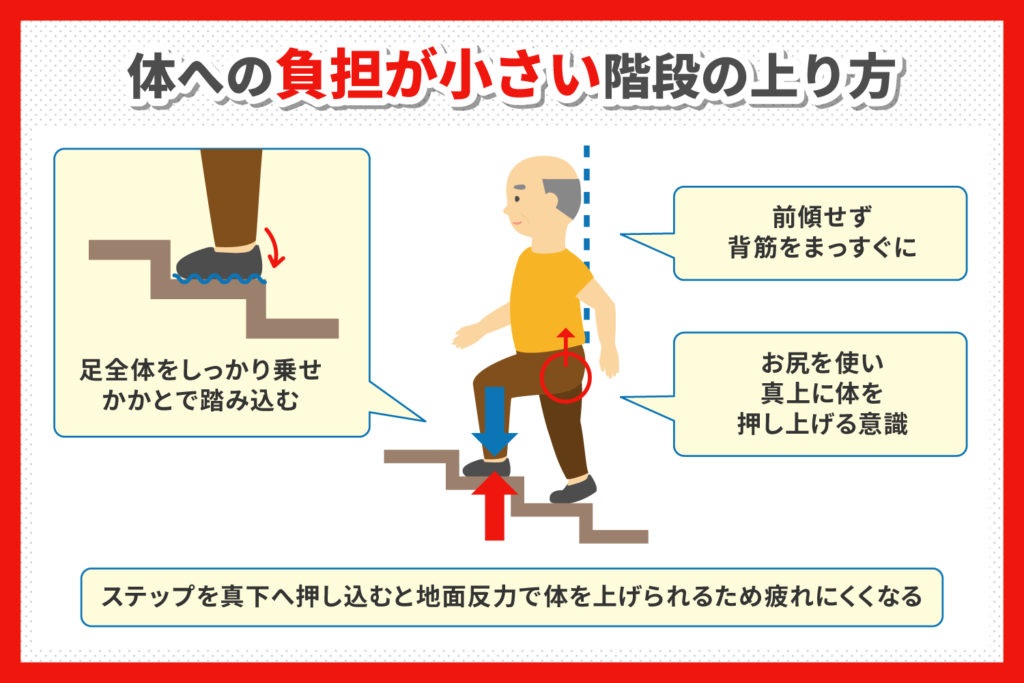 体への負担が小さい階段の上り方

足全体をしっかり乗せ
かかとで踏み込む

前傾せず
背筋をまっすぐに

お尻を使い
真上に体を
押し上げる意識

ステップを真下へ押し込むと地面反力で体を上げられるため疲れにくくなる