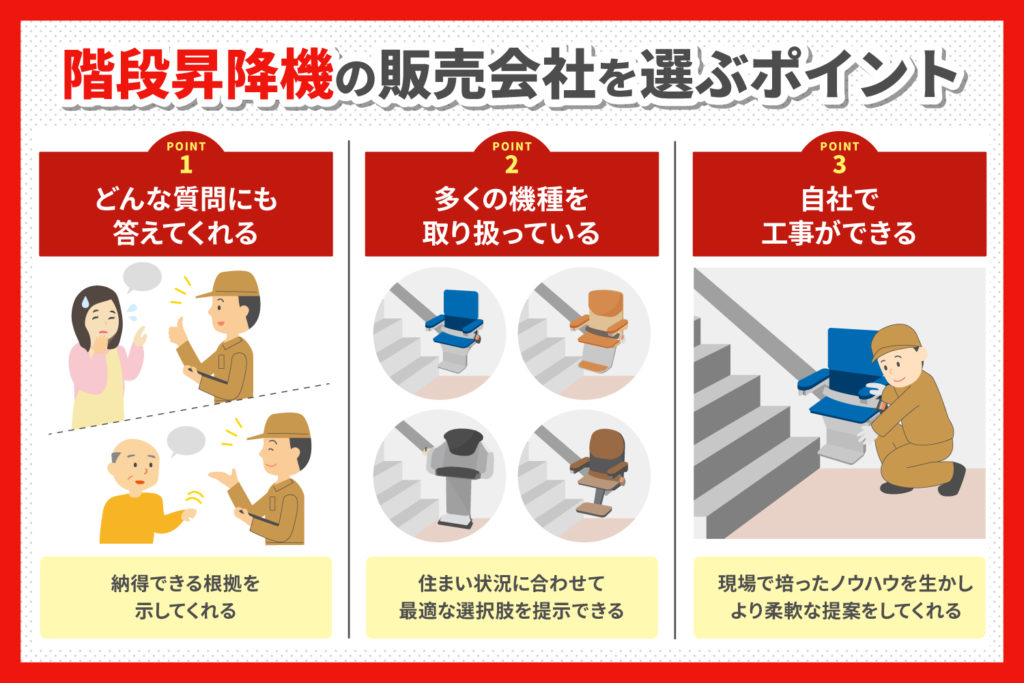 階段昇降機の販売会社を選ぶポイント

POINT
1
どんな質問にも答えてくれる

納得できる根拠を示してくれる

POINT
2
多くの機種を取り扱っている

住まい状況に合わせて最適な選択肢を提示できる

POINT
3
自社で工事ができる

現場で培ったノウハウを生かしより柔軟な提案をしてくれる